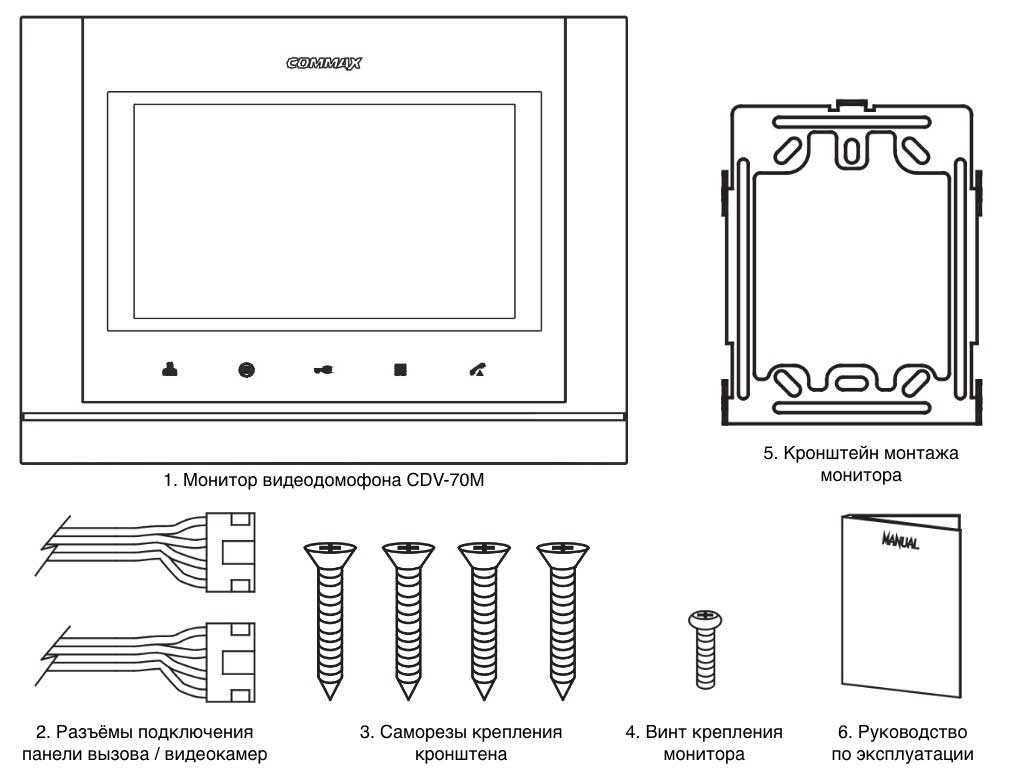 COMMAX

1. Монитор видеодомофона CDV-70M

5. Кронштейн монтажа монитора

MANUAL

2. Разъёмы подключения панели вызова / видеокамер

3. Саморезы крепления кронштена

4. Винт крепления монитора

6. Руководство по эксплуатации