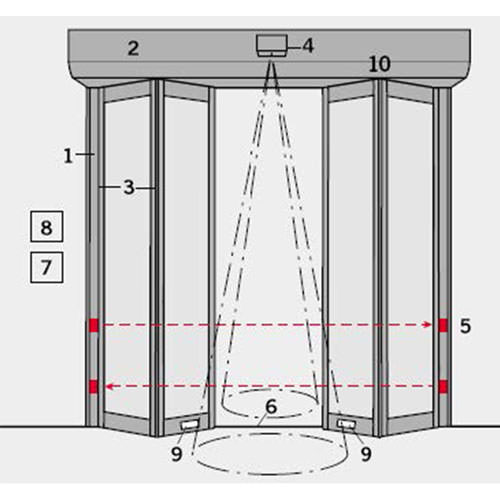 2
4
10
1
3
8
7
5
6
9
9