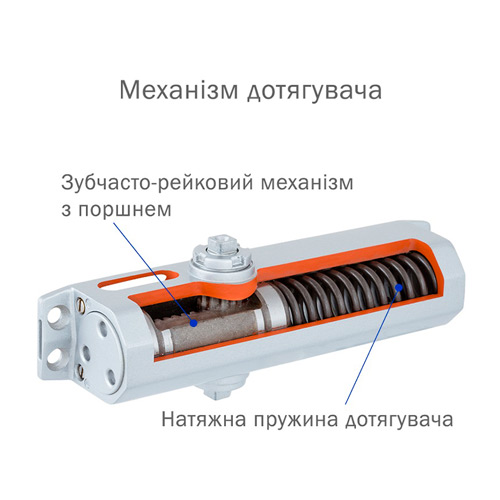 Механізм дотягувача

Зубчасто-рейковий механізм з поршнем

Натяжна пружина дотягувача